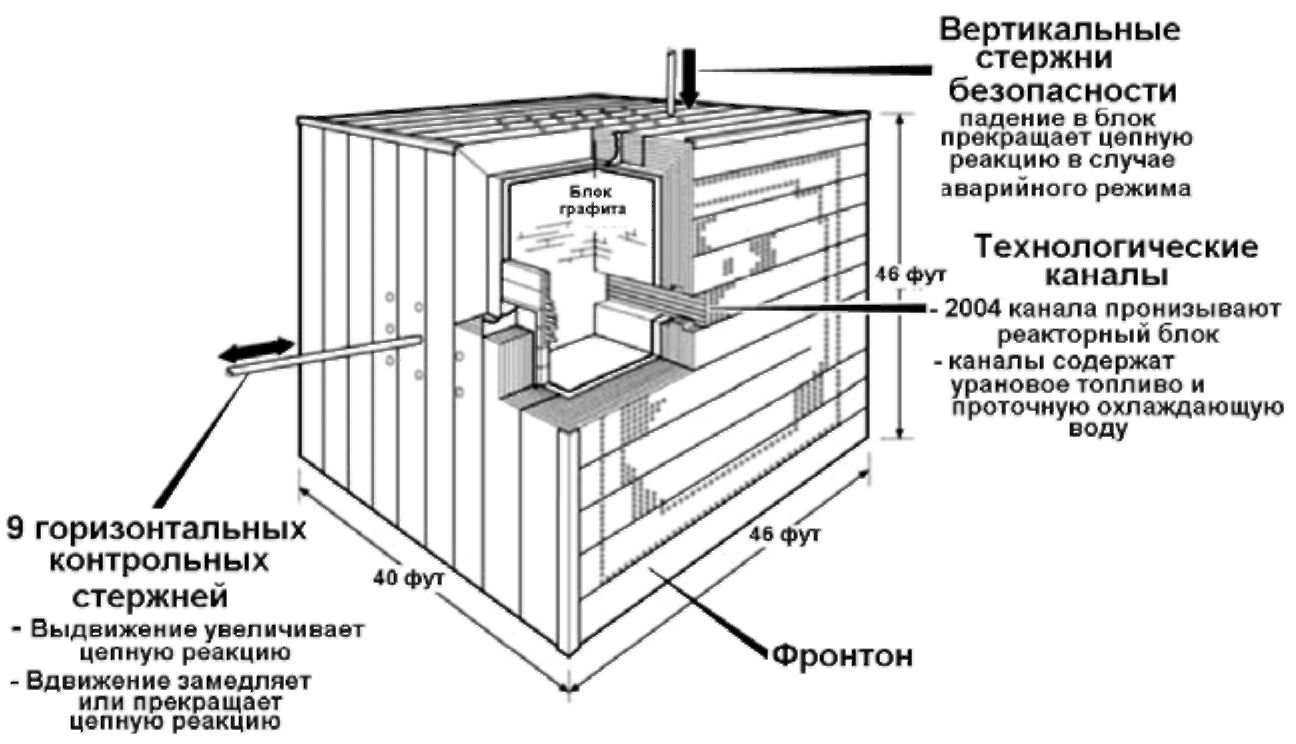 Вертикальные стержни безопасности
падение в блок прекращает цепную реакцию в случае аварийного режима

Блок графита

Технологические каналы
- 2004 канала пронизывают реакторный блок
- каналы содержат урановое топливо и проточную охлаждающую воду

46 фут

9 горизонтальных контрольных стержней
- Выдвижение увеличивает цепную реакцию
- Вдвижение замедляет или прекращает цепную реакцию

40 фут

46 фут

Фронтон